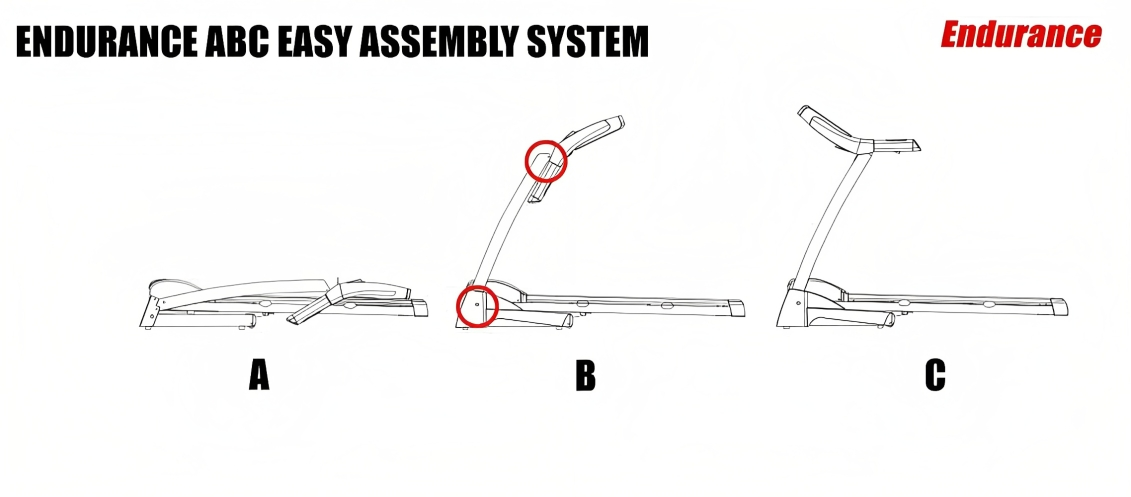 ENDURANCE ABC EASY ASSEMBLY SYSTEM

Endurance

A

B

C